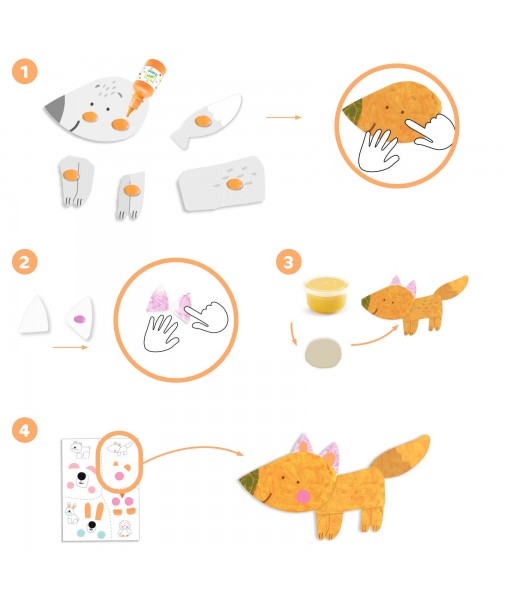 1

2

3

4