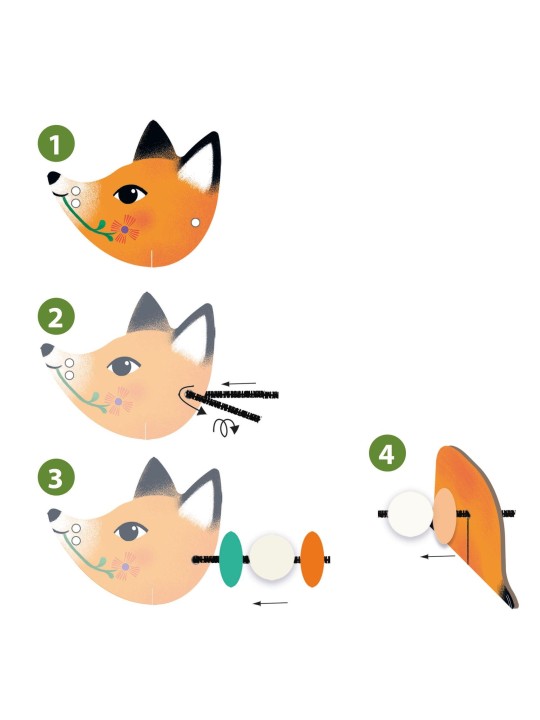 1

2

3

4